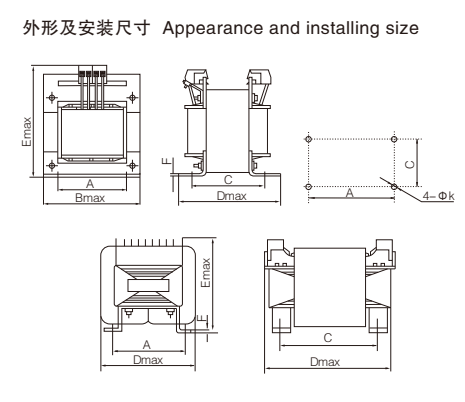 外形及安装尺寸 Appearance and installing size

Emax

A

Bmax

F

C

Dmax

C

A

4-Φk

Emax

F

A

Dmax

C

Dmax